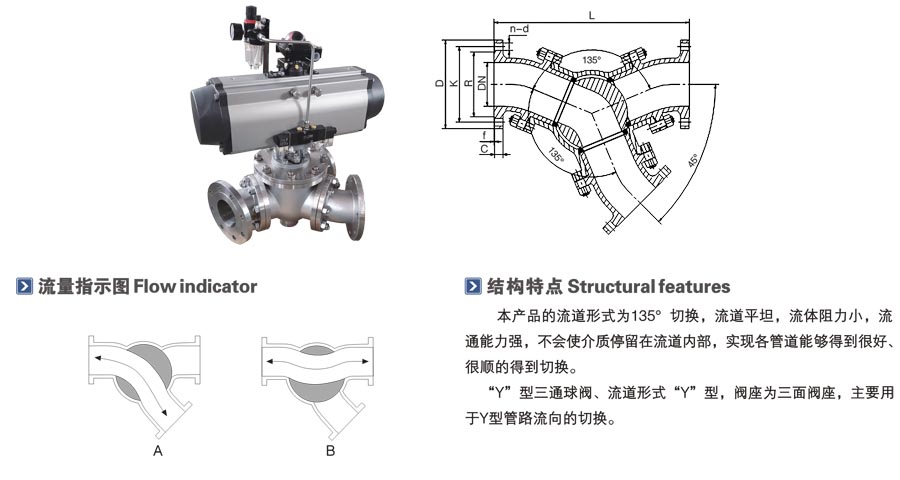 L

n-d

D

K

R

DN

f

C

135°

135°

45°

流量指示图 Flow indicator

A

B

结构特点 Structural features

本产品的流道形式为135° 切换，流道平坦，流体阻力小，流通能力强，不会使介质停留在流道内部，实现各管道能够得到很好、很顺的得到切换。

“Y”型三通球阀、流道形式“Y”型，阀座为三面阀座，主要用于Y型管路流向的切换。