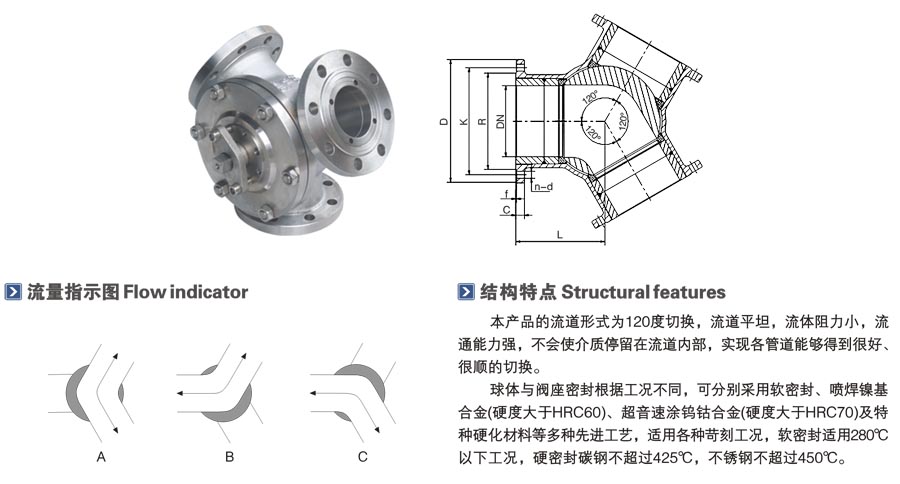 D
K
R
DN
120°
120°
120°
n-d
f
C
L

流量指示图 Flow indicator

A
B
C

结构特点 Structural features

本产品的流道形式为120度切换，流道平坦，流体阻力小，流通能力强，不会使介质停留在流道内部，实现各管道能够得到很好、很顺的切换。

球体与阀座密封根据工况不同，可分别采用软密封、喷焊镍基合金(硬度大于HRC60)、超音速涂钨钴合金(硬度大于HRC70)及特种硬化材料等多种先进工艺，适用各种苛刻工况，软密封适用280℃以下工况，硬密封碳钢不超过425℃，不锈钢不超过450℃。